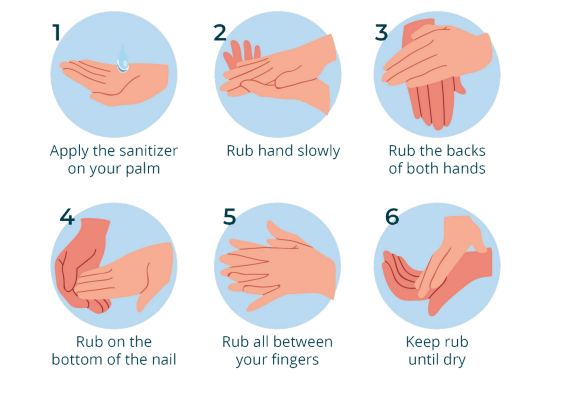 1
Apply the sanitizer on your palm

2
Rub hand slowly

3
Rub the backs of both hands

4
Rub on the bottom of the nail

5
Rub all between your fingers

6
Keep rub until dry